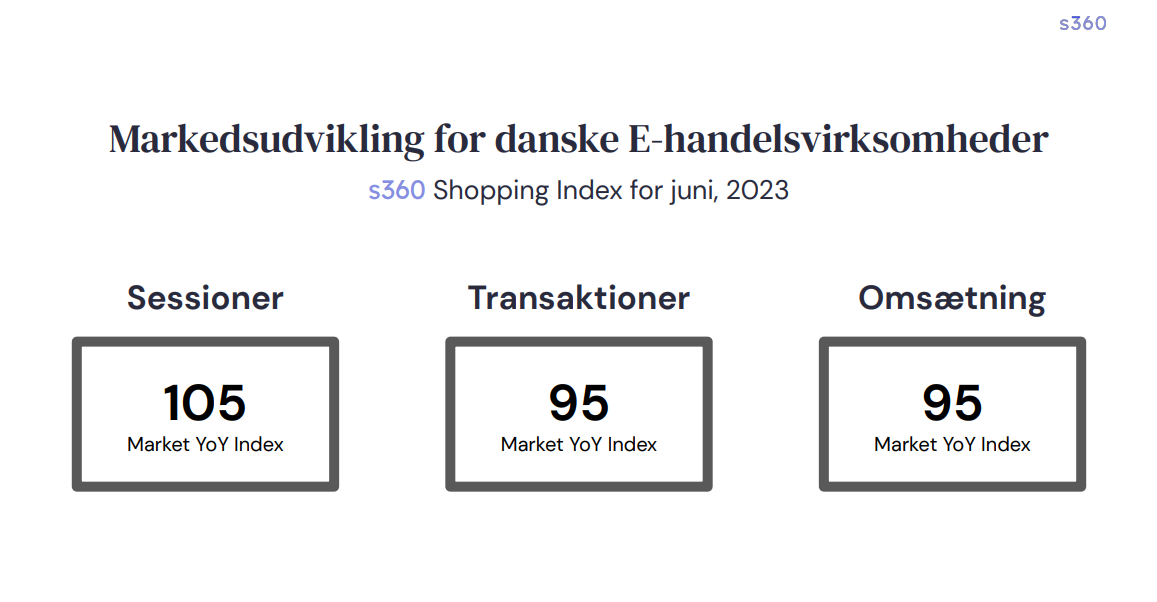 s360

Markedsudvikling for danske E-handelsvirksomheder

s360 Shopping Index for juni, 2023

Sessioner

105
Market YoY Index

Transaktioner

95
Market YoY Index

Omsætning

95
Market YoY Index